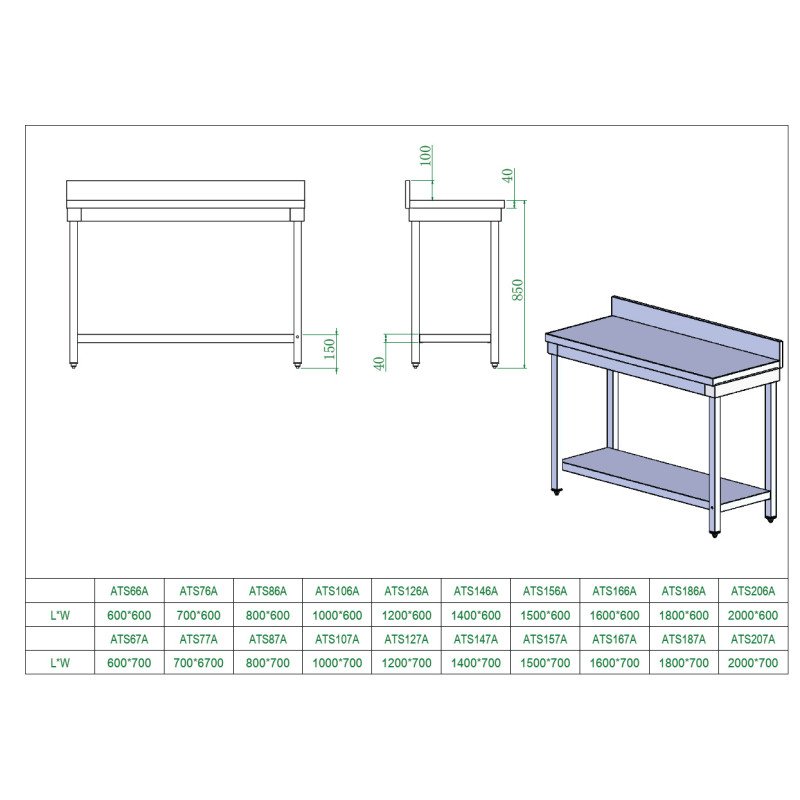 100

40

850

150

40

|  | ATS66A | ATS76A | ATS86A | ATS106A | ATS126A | ATS146A | ATS156A | ATS166A | ATS186A | ATS206A |
|---|---|---|---|---|---|---|---|---|---|---|
| L*W | 600*600 | 700*600 | 800*600 | 1000*600 | 1200*600 | 1400*600 | 1500*600 | 1600*600 | 1800*600 | 2000*600 |
|  | ATS67A | ATS77A | ATS87A | ATS107A | ATS127A | ATS147A | ATS157A | ATS167A | ATS187A | ATS207A |
| L*W | 600*700 | 700*6700 | 800*700 | 1000*700 | 1200*700 | 1400*700 | 1500*700 | 1600*700 | 1800*700 | 2000*700 |